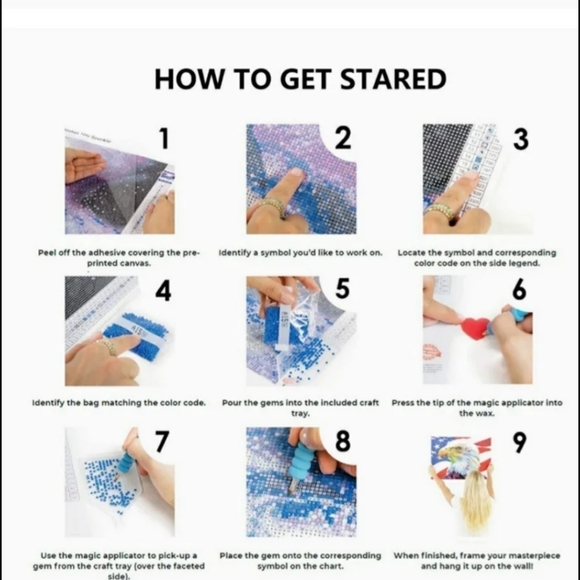 HOW TO GET STARED

1

Peel off the adhesive covering the pre-printed canvas.

2

Identify a symbol you'd like to work on.

3

Locate the symbol and corresponding color code on the side legend.

4

Identify the bag matching the color code.

5

Pour the gems into the included craft tray.

6

Press the tip of the magic applicator into the wax.

7

Use the magic applicator to pick-up a gem from the craft tray (over the faceted side).

8

Place the gem onto the corresponding symbol on the chart.

9

When finished, frame your masterpiece and hang it up on the wall!